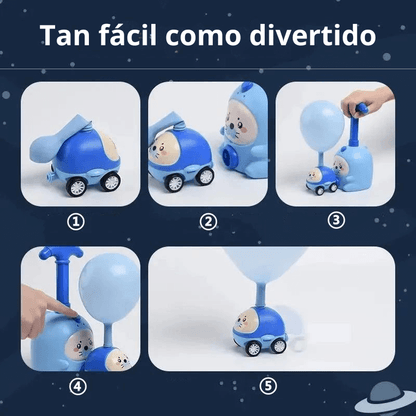 Tan fácil como divertido

①

②

③

④

⑤