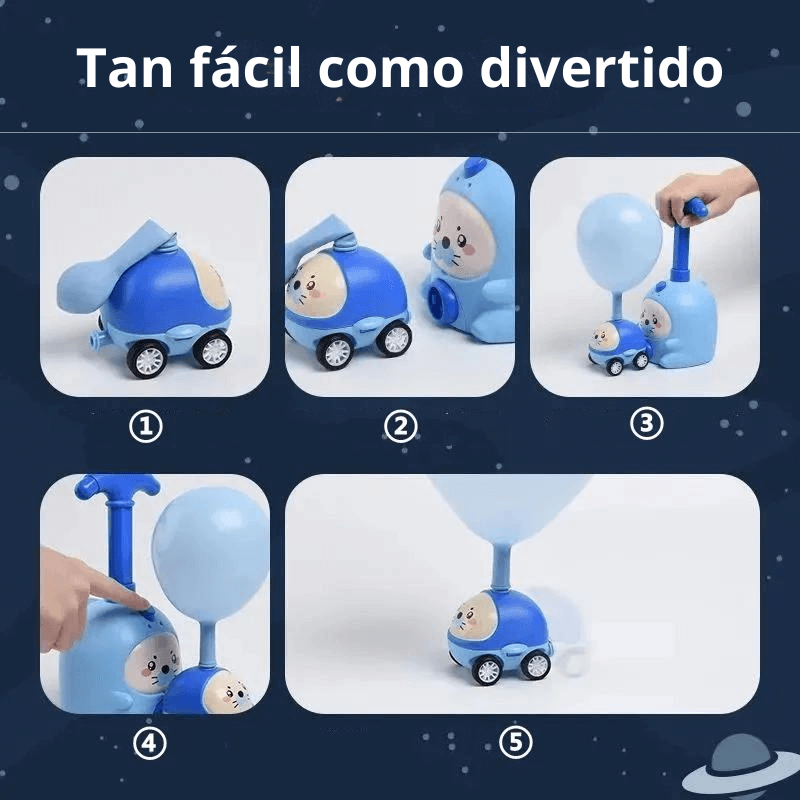 Tan fácil como divertido

①

②

③

④

⑤