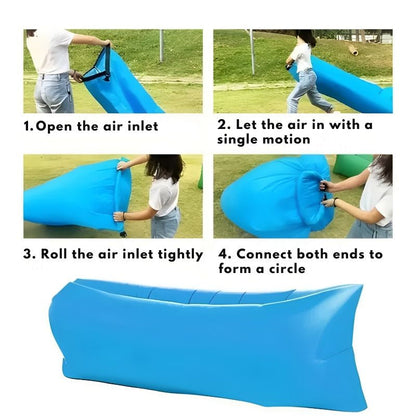 1.Open the air inlet

2. Let the air in with a single motion

3. Roll the air inlet tightly

4. Connect both ends to form a circle