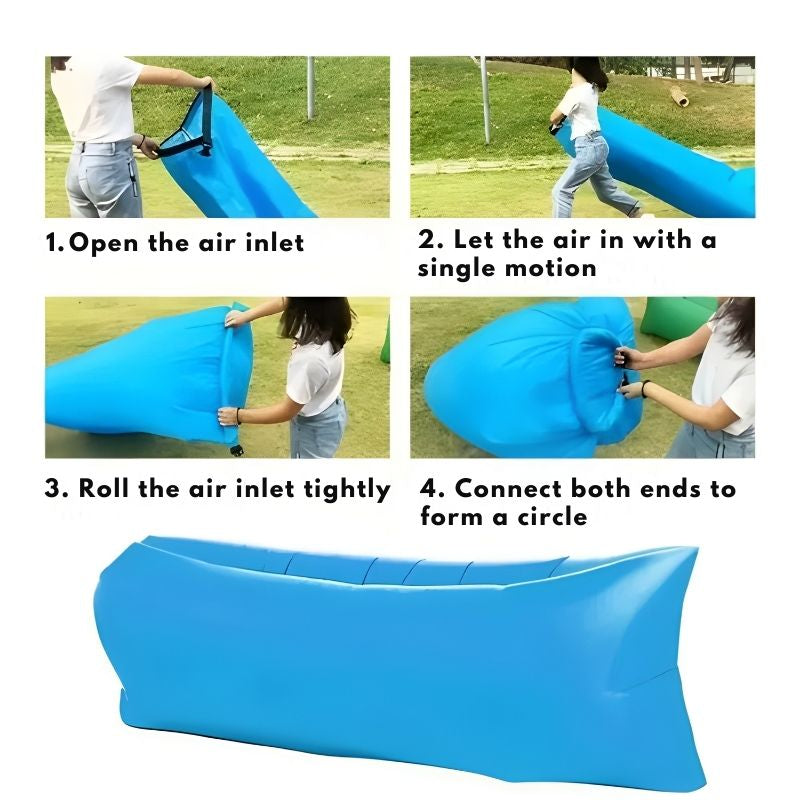 1.Open the air inlet

2. Let the air in with a single motion

3. Roll the air inlet tightly

4. Connect both ends to form a circle