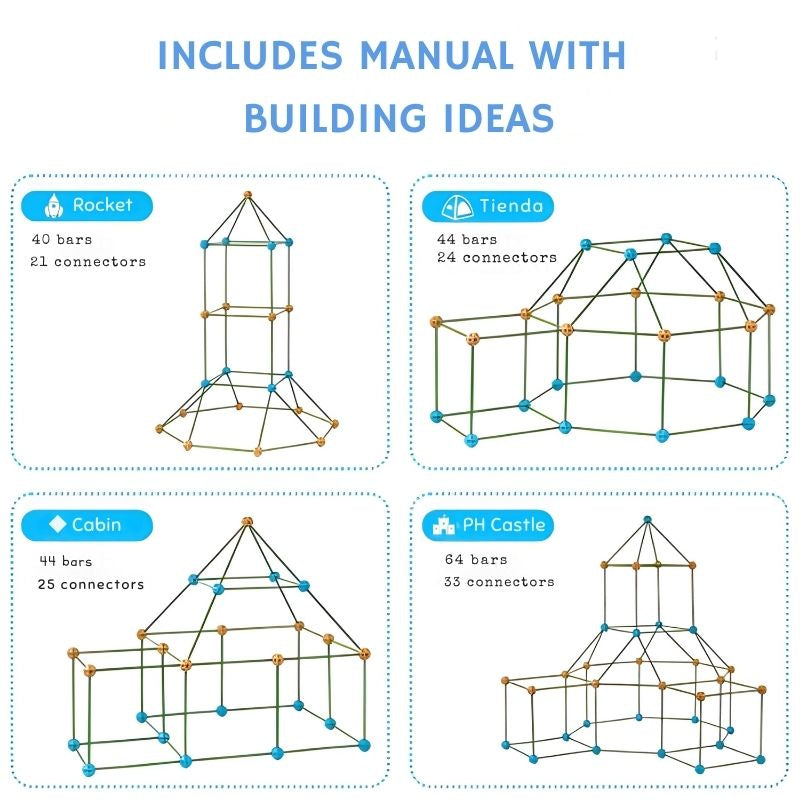 INCLUDES MANUAL WITH BUILDING IDEAS

Rocket
40 bars
21 connectors

Tienda
44 bars
24 connectors

Cabin
44 bars
25 connectors

PH Castle
64 bars
33 connectors